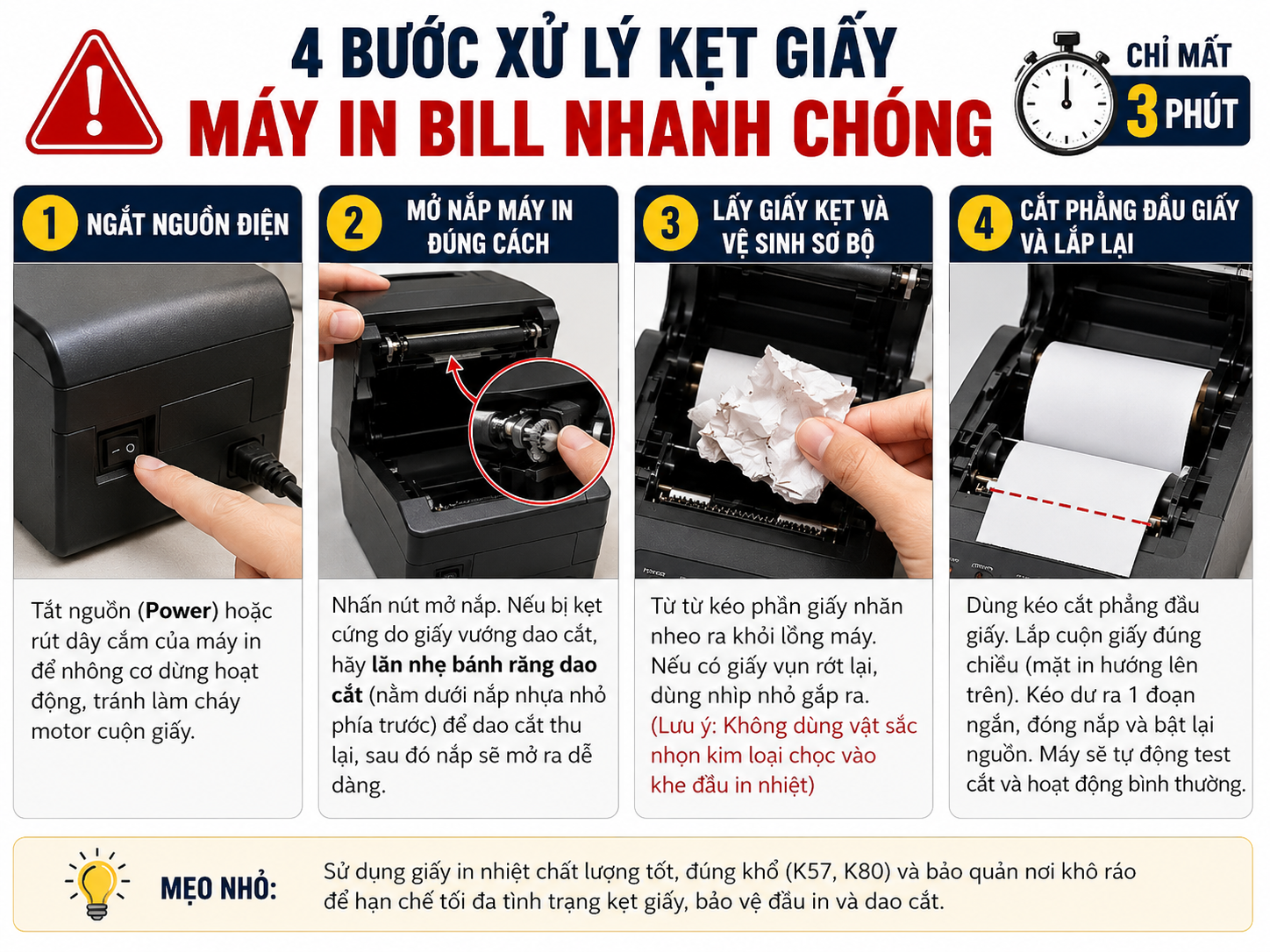 4 BƯỚC XỬ LÝ KẸT GIẤY
MÁY IN BILL NHANH CHÓNG

CHỈ MẤT
3 PHÚT

1 NGẮT NGUỒN ĐIỆN

Tắt nguồn (Power) hoặc rút dây cắm của máy in để nhông cơ dừng hoạt động, tránh làm cháy motor cuộn giấy.

2 MỞ NẮP MÁY IN ĐÚNG CÁCH

Nhấn nút mở nắp. Nếu bị kẹt cứng do giấy vướng dao cắt, hãy lăn nhẹ bánh răng dao cắt (nằm dưới nắp nhựa nhỏ phía trước) để dao cắt thu lại, sau đó nắp sẽ mở ra dễ dàng.

3 LẤY GIẤY KẸT VÀ VỆ SINH SƠ BỘ

Từ từ kéo phần giấy nhăn nheo ra khỏi lồng máy. Nếu có giấy vụn rớt lại, dùng nhíp nhỏ gắp ra. (Lưu ý: Không dùng vật sắc nhọn kim loại chọc vào khe đầu in nhiệt)

4 CẮT PHẲNG ĐẦU GIẤY VÀ LẮP LẠI

Dùng kéo cắt phẳng đầu giấy. Lắp cuộn giấy đúng chiều (mặt in hướng lên trên). Kéo dư ra 1 đoạn ngắn, đóng nắp và bật lại nguồn. Máy sẽ tự động test cắt và hoạt động bình thường.

MẸO NHỎ: Sử dụng giấy in nhiệt chất lượng tốt, đúng khổ (K57, K80) và bảo quản nơi khô ráo để hạn chế tối đa tình trạng kẹt giấy, bảo vệ đầu in và dao cắt.